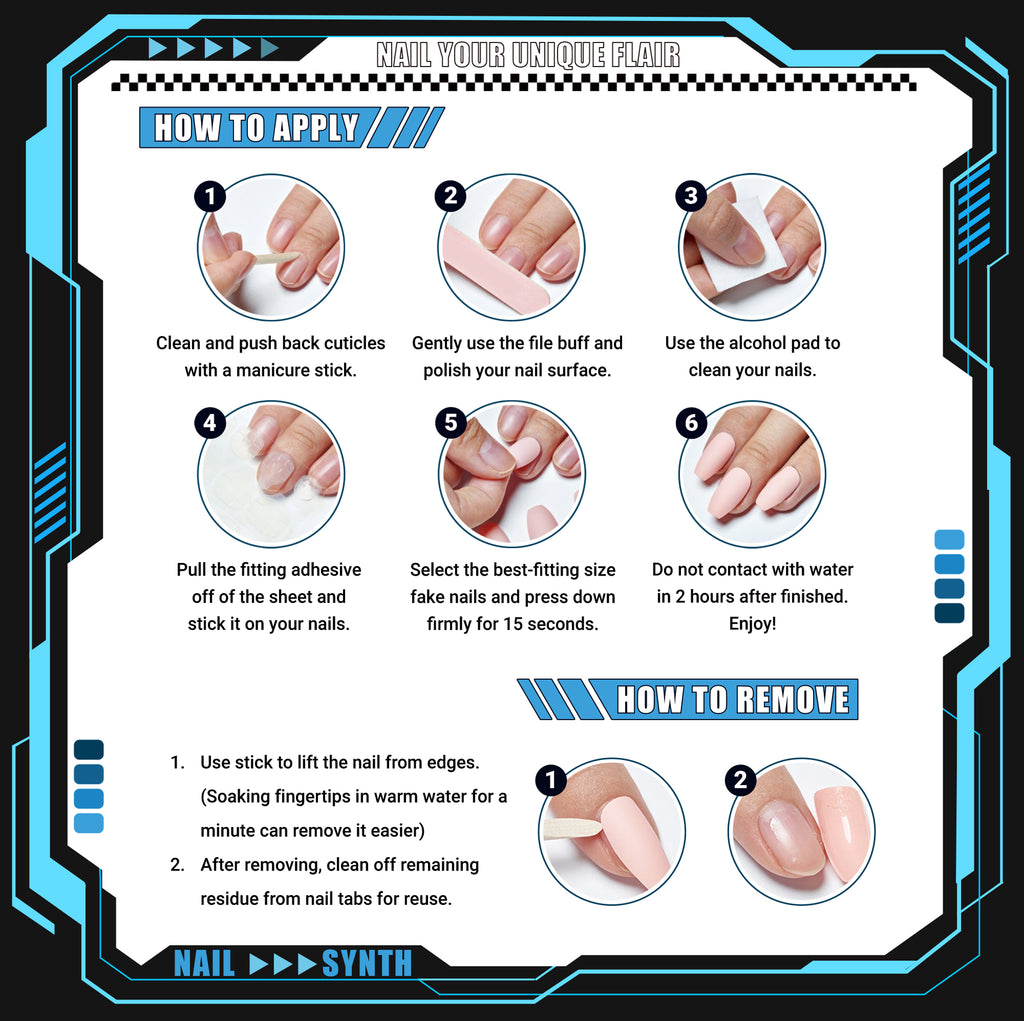 NAIL YOUR UNIQUE FLAIR

HOW TO APPLY

1
Clean and push back cuticles with a manicure stick.

2
Gently use the file buff and polish your nail surface.

3
Use the alcohol pad to clean your nails.

4
Pull the fitting adhesive off of the sheet and stick it on your nails.

5
Select the best-fitting size fake nails and press down firmly for 15 seconds.

6
Do not contact with water in 2 hours after finished. Enjoy!

HOW TO REMOVE

1. Use stick to lift the nail from edges. (Soaking fingertips in warm water for a minute can remove it easier)
2. After removing, clean off remaining residue from nail tabs for reuse.

1

2

NAIL SYNTH